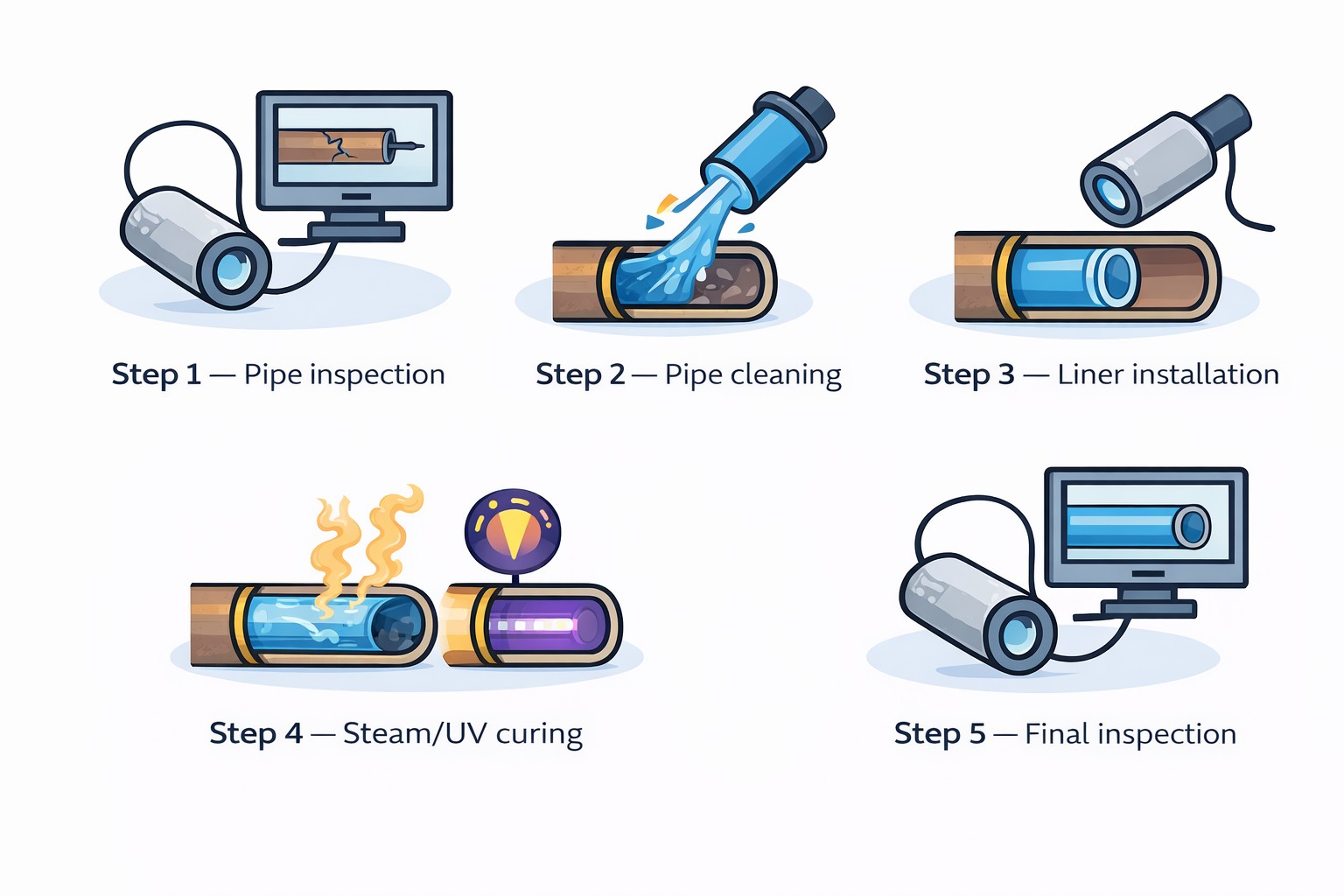 Step 1 — Pipe inspection

Step 2 — Pipe cleaning

Step 3 — Liner installation

Step 4 — Steam/UV curing

Step 5 — Final inspection